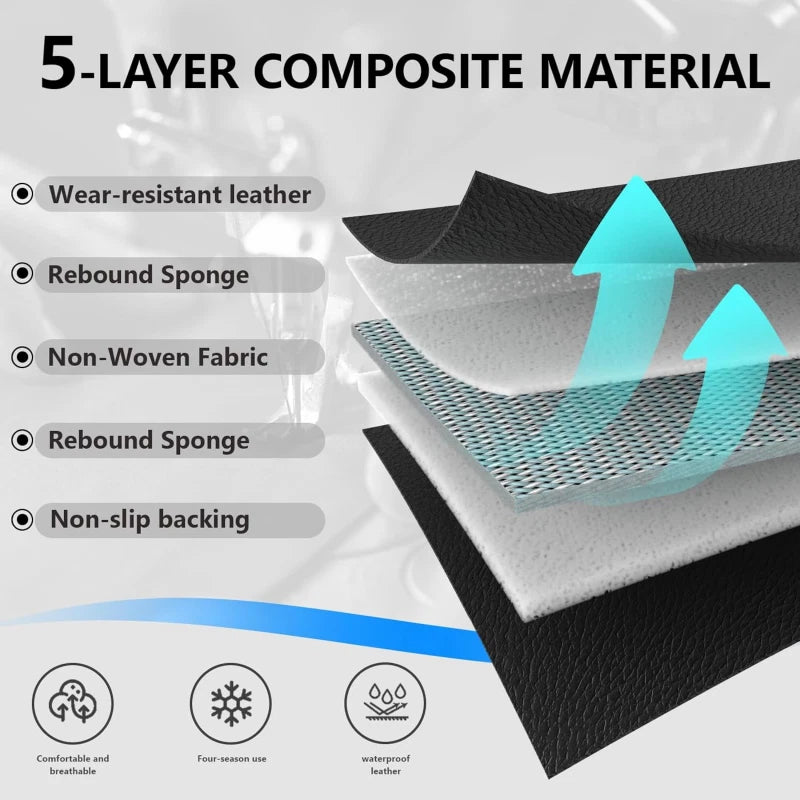 5-LAYER COMPOSITE MATERIAL

Wear-resistant leather

Rebound Sponge

Non-Woven Fabric

Rebound Sponge

Non-slip backing

Comfortable and breathable

Four-season use

waterproof leather