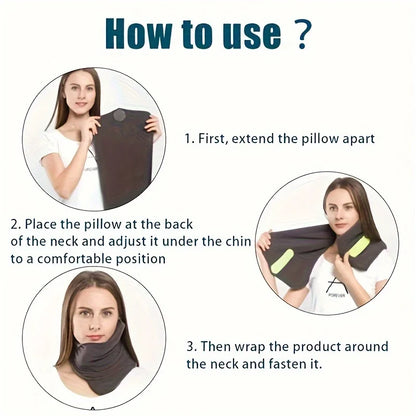 How to use ?

1. First, extend the pillow apart

2. Place the pillow at the back of the neck and adjust it under the chin to a comfortable position

FOREVER

3. Then wrap the product around the neck and fasten it.