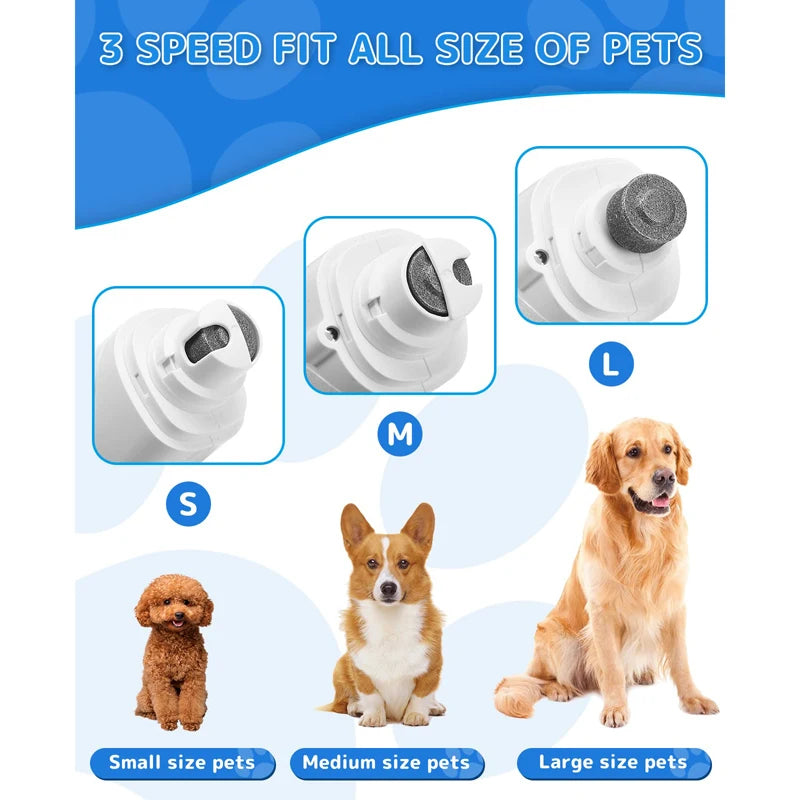 3 SPEED FIT ALL SIZE OF PETS

S

M

L

Small size pets

Medium size pets

Large size pets